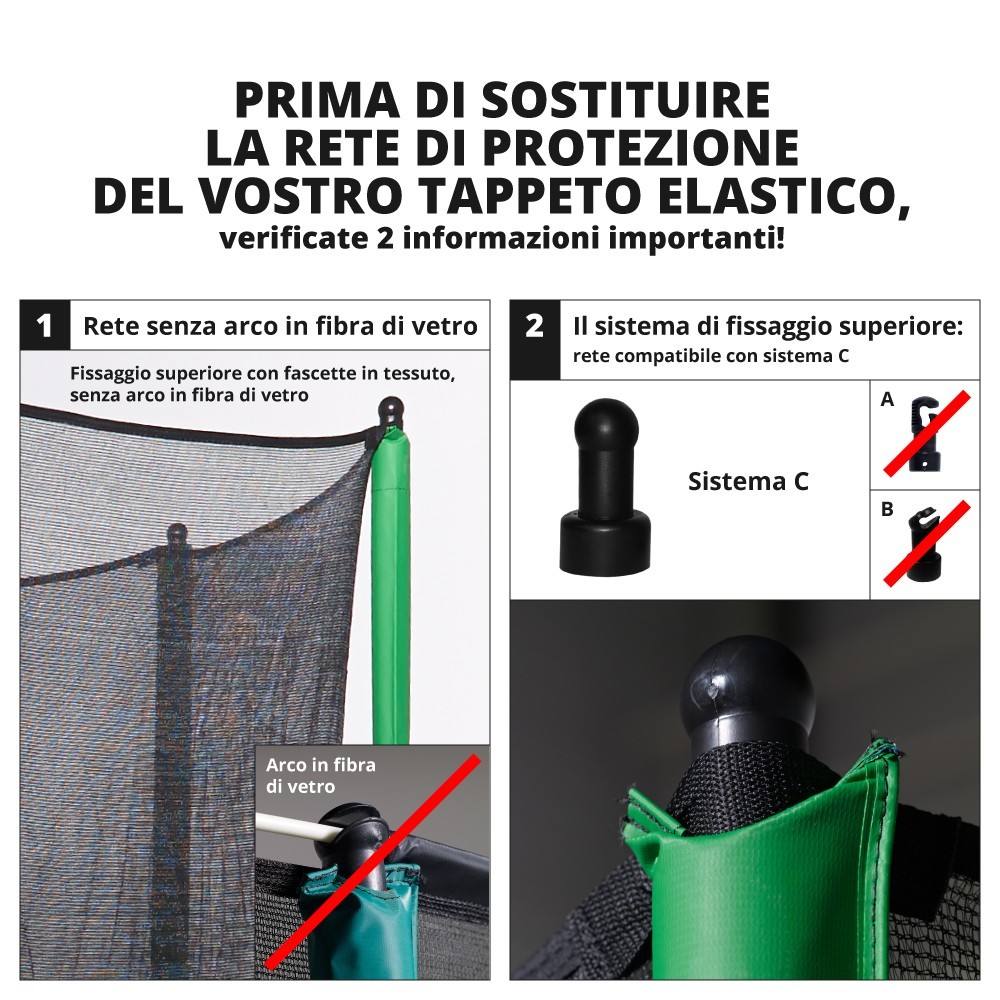 PRIMA DI SOSTITUIRE LA RETE DI PROTEZIONE DEL VOSTRO TAPPETO ELASTICO,
verificate 2 informazioni importanti!

1 Rete senza arco in fibra di vetro

Fissaggio superiore con fascette in tessuto, senza arco in fibra di vetro

Arco in fibra di vetro

2 Il sistema di fissaggio superiore:
rete compatibile con sistema C

Sistema C

A

B