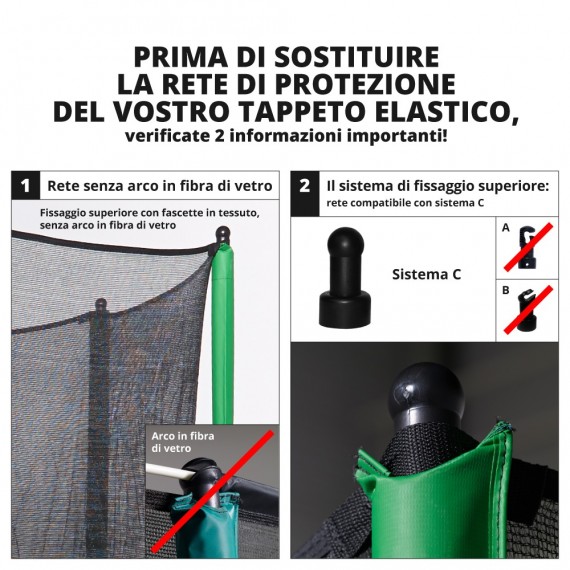 PRIMA DI SOSTITUIRE
LA RETE DI PROTEZIONE
DEL VOSTRO TAPPETO ELASTICO,
verificate 2 informazioni importanti!

1 Rete senza arco in fibra di vetro

Fissaggio superiore con fascette in tessuto, senza arco in fibra di vetro

Arco in fibra di vetro

2 Il sistema di fissaggio superiore:
rete compatibile con sistema C

Sistema C

A

B