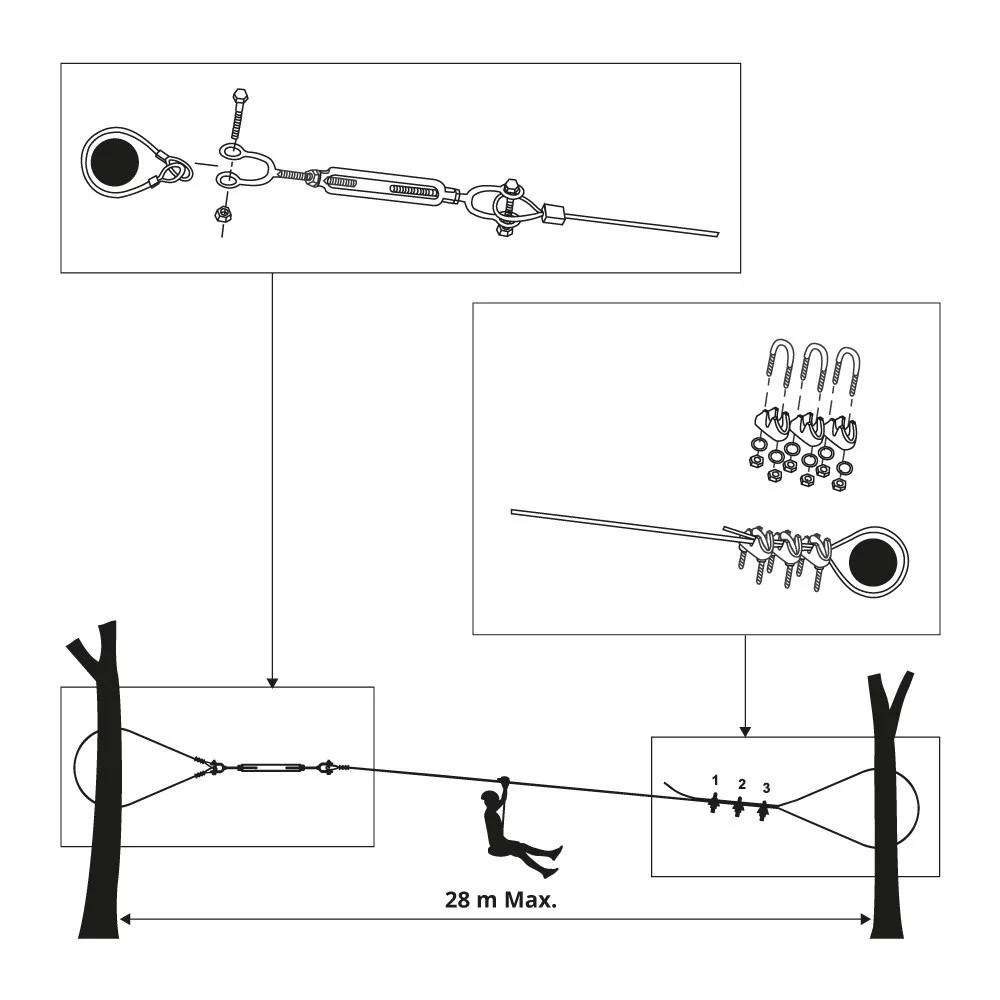 1
2
3

28 m Max.