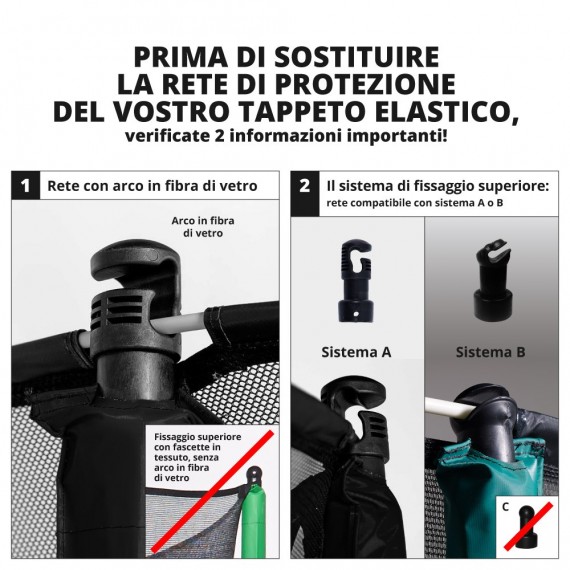 PRIMA DI SOSTITUIRE LA RETE DI PROTEZIONE DEL VOSTRO TAPPETO ELASTICO,
verificate 2 informazioni importanti!

1 Rete con arco in fibra di vetro

Arco in fibra di vetro

Fissaggio superiore con fascette in tessuto, senza arco in fibra di vetro

2 Il sistema di fissaggio superiore:
rete compatibile con sistema A o B

Sistema A

Sistema B

C