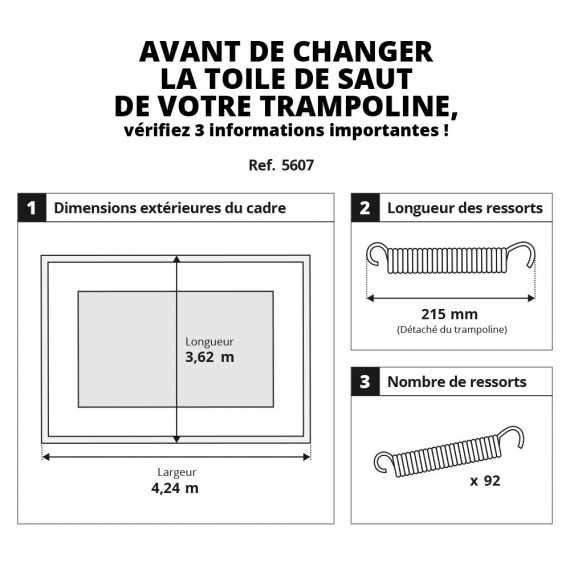 AVANT DE CHANGER LA TOILE DE SAUT DE VOTRE TRAMPOLINE,
vérifiez 3 informations importantes !

Ref. 5607

1 Dimensions extérieures du cadre

Longueur
3,62 m

Largeur
4,24 m

2 Longueur des ressorts

215 mm
(Détaché du trampoline)

3 Nombre de ressorts

x 92