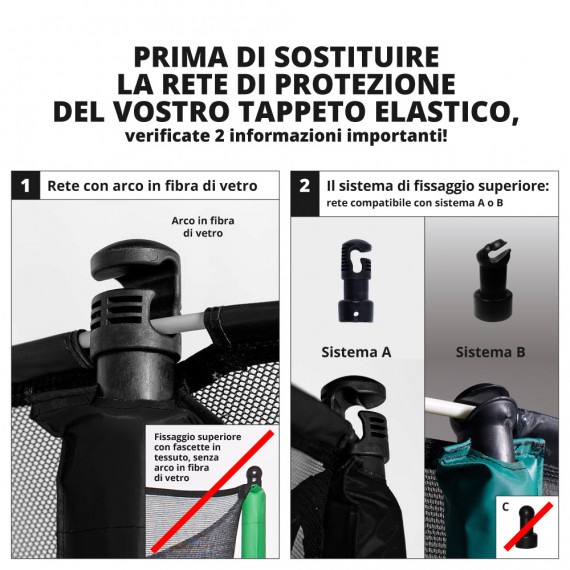 PRIMA DI SOSTITUIRE LA RETE DI PROTEZIONE DEL VOSTRO TAPPETO ELASTICO,
verificate 2 informazioni importanti!

1 Rete con arco in fibra di vetro

Arco in fibra di vetro

Fissaggio superiore con fascette in tessuto, senza arco in fibra di vetro

2 Il sistema di fissaggio superiore:
rete compatibile con sistema A o B

Sistema A

Sistema B

C